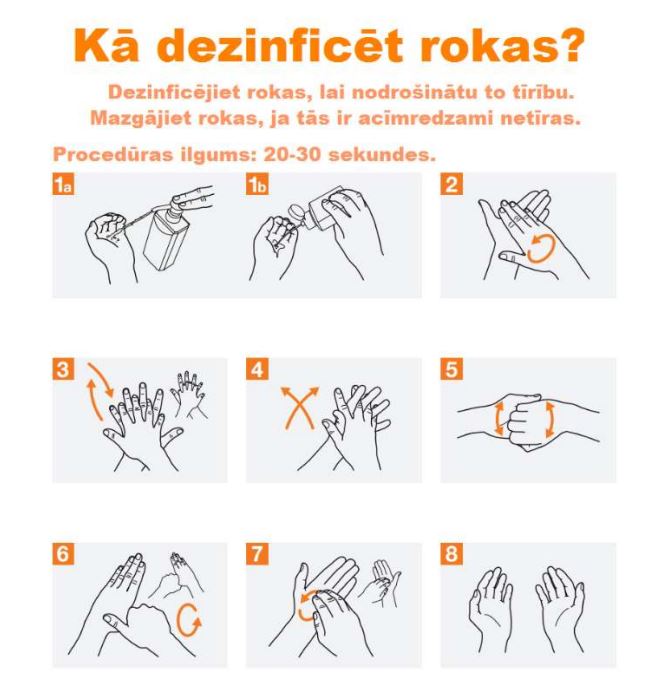 Kā dezinficēt rokas?

Dezinficējiet rokas, lai nodrošinātu to tīrību.
Mazgājiet rokas, ja tās ir acīmredzami netīras.

Procedūras ilgums: 20-30 sekundes.

1a

1b

2

3

4

5

6

7

8